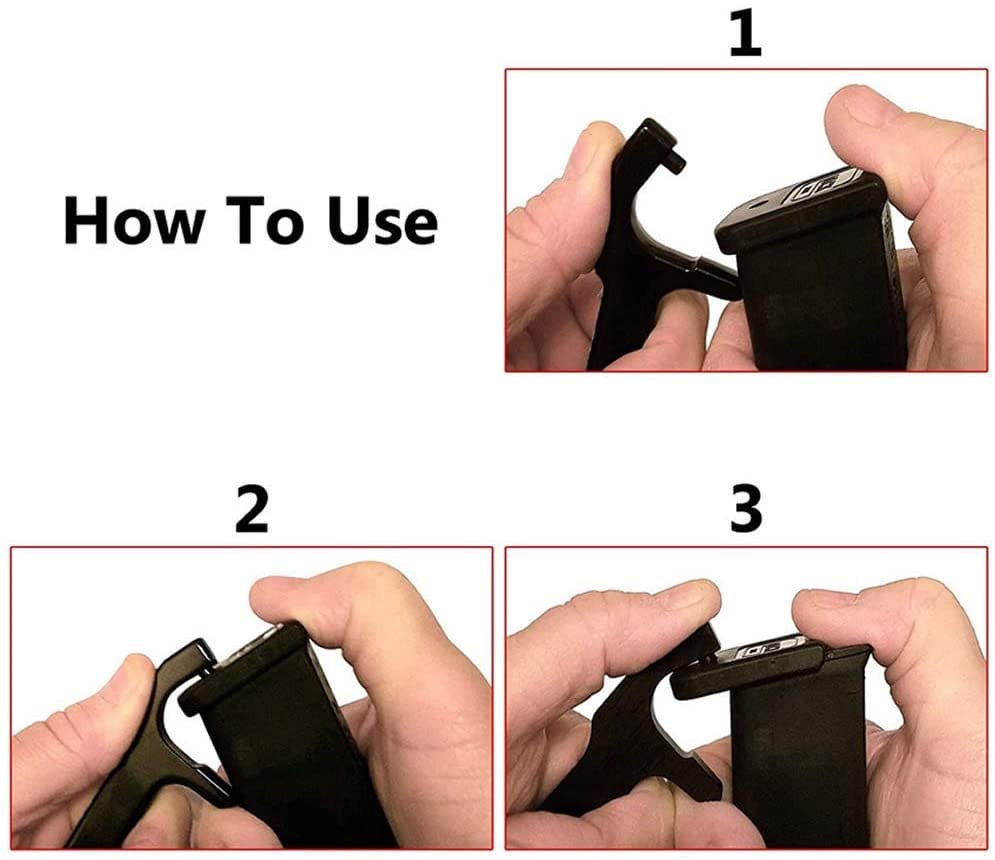 How To Use

1

2

3